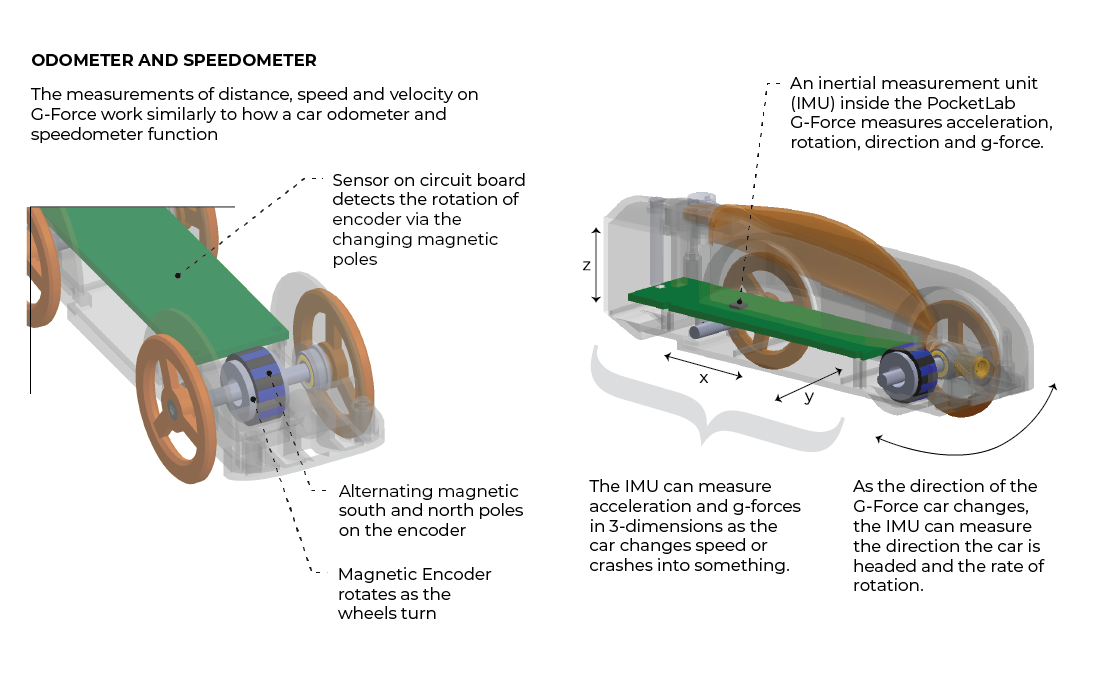 ODOMETER AND SPEEDOMETER

The measurements of distance, speed and velocity on G-Force work similarly to how a car odometer and speedometer function

Sensor on circuit board detects the rotation of encoder via the changing magnetic poles

Alternating magnetic south and north poles on the encoder

Magnetic Encoder rotates as the wheels turn

An inertial measurement unit (IMU) inside the PocketLab G-Force measures acceleration, rotation, direction and g-force.

z

x

y

The IMU can measure acceleration and g-forces in 3-dimensions as the car changes speed or crashes into something.

As the direction of the G-Force car changes, the IMU can measure the direction the car is headed and the rate of rotation.